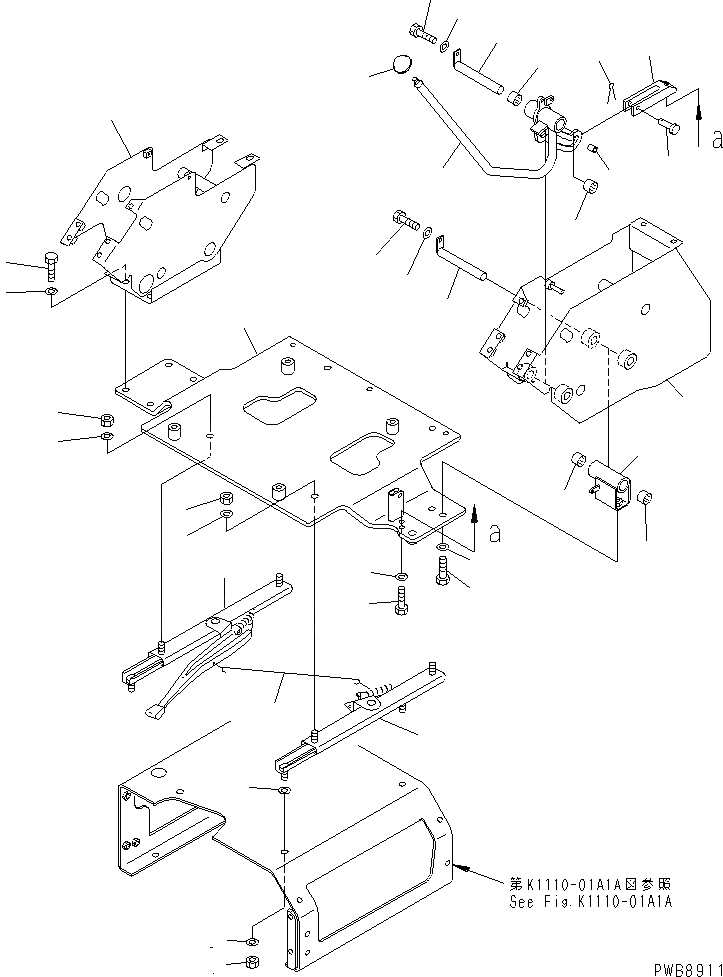 a

a

第K1110-01A1A図参照
See Fig.K1110-01A1A

PWB8911