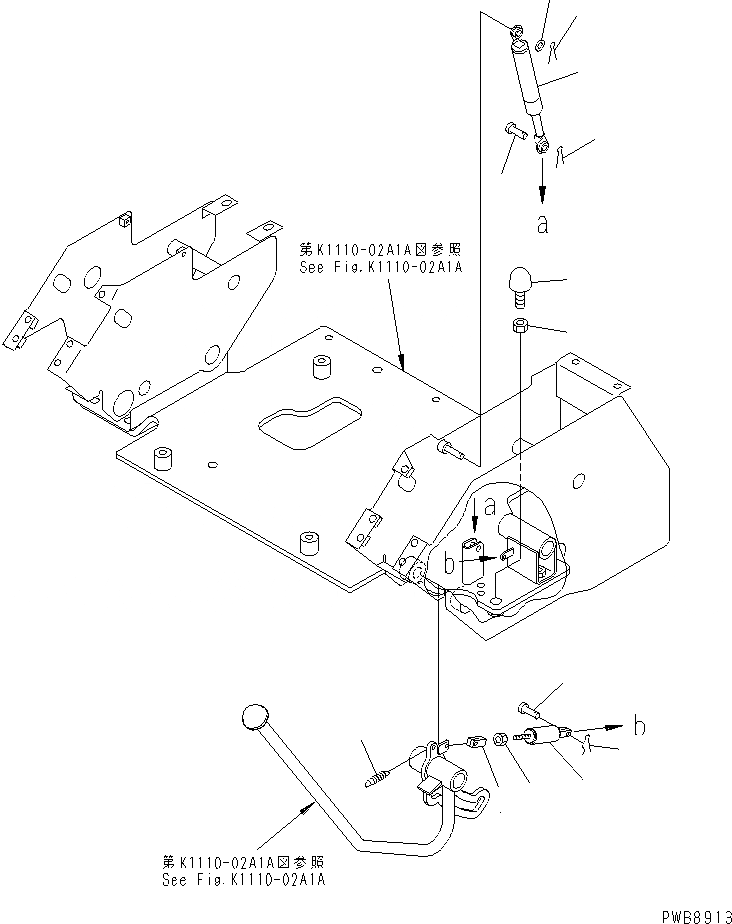 a

第K1110-02A1A図参照
See Fig.K1110-02A1A

a

b

b

第K1110-02A1A図参照
See Fig.K1110-02A1A

PWB8913