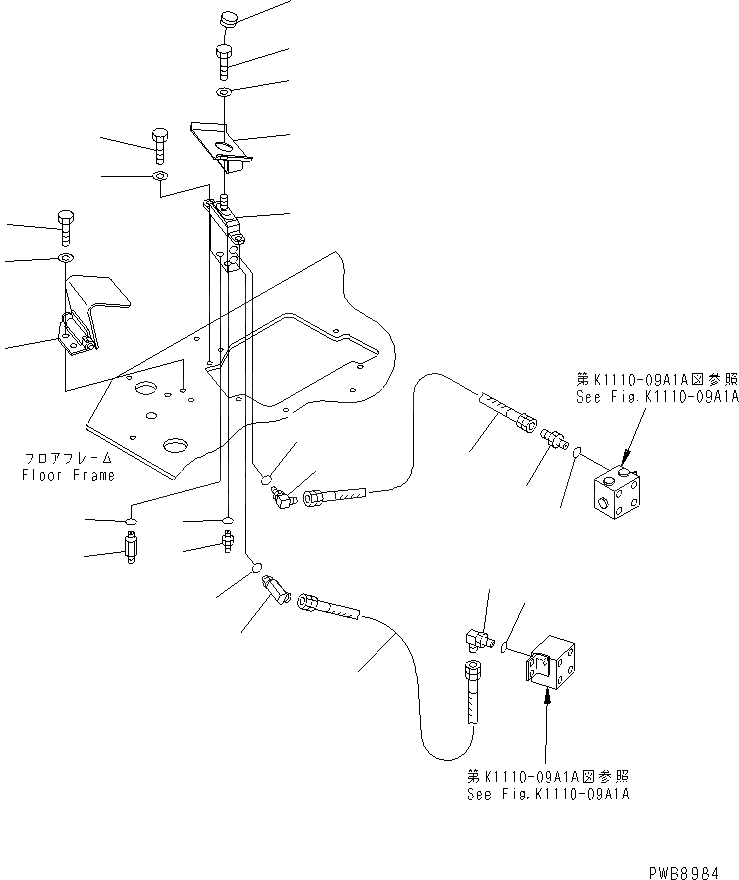 第K1110-09A1A図参照
See Fig.K1110-09A1A

フロアフレーム
Floor Frame

第K1110-09A1A図参照
See Fig.K1110-09A1A

PWB8984