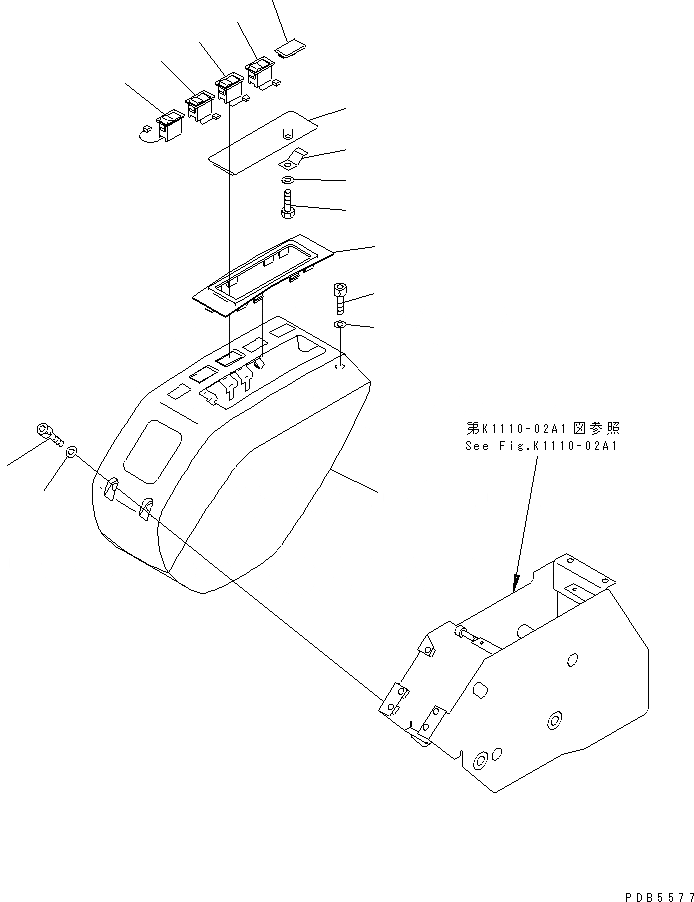 第K1110-02A1図参照
See Fig.K1110-02A1

PDB5577