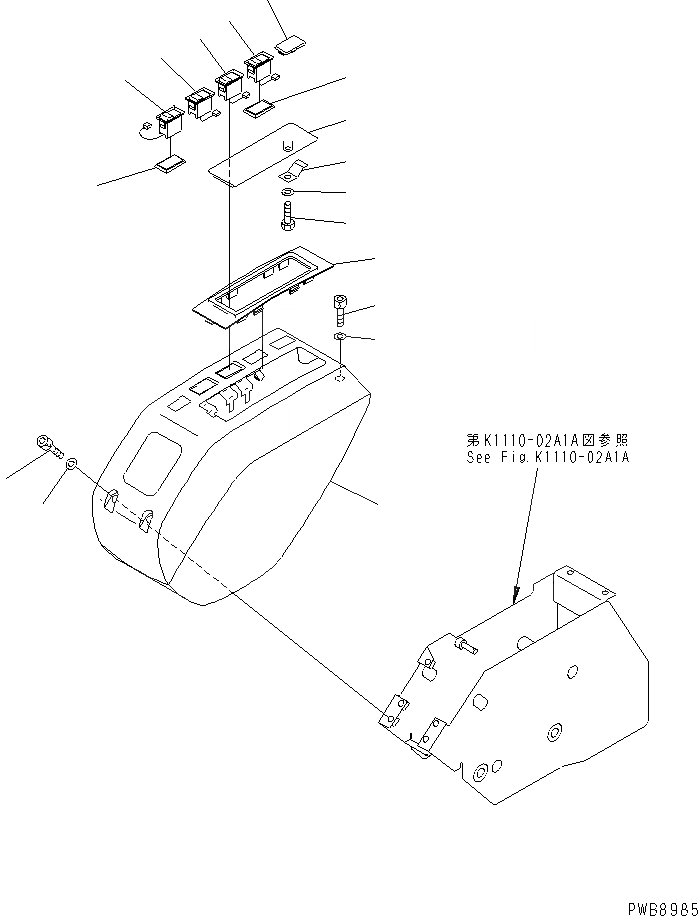 第K1110-02A1A図参照
See Fig.K1110-02A1A

PWB8985