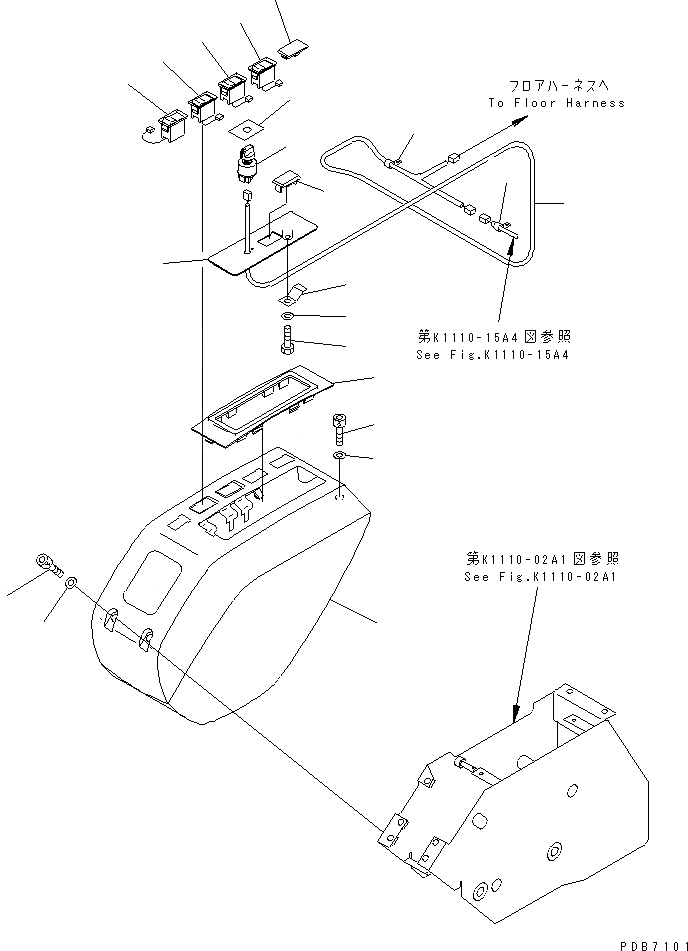 フロアハーネスへ
To Floor Harness

第K1110-15A4図参照
See Fig.K1110-15A4

第K1110-02A1図参照
See Fig.K1110-02A1

PDB7101