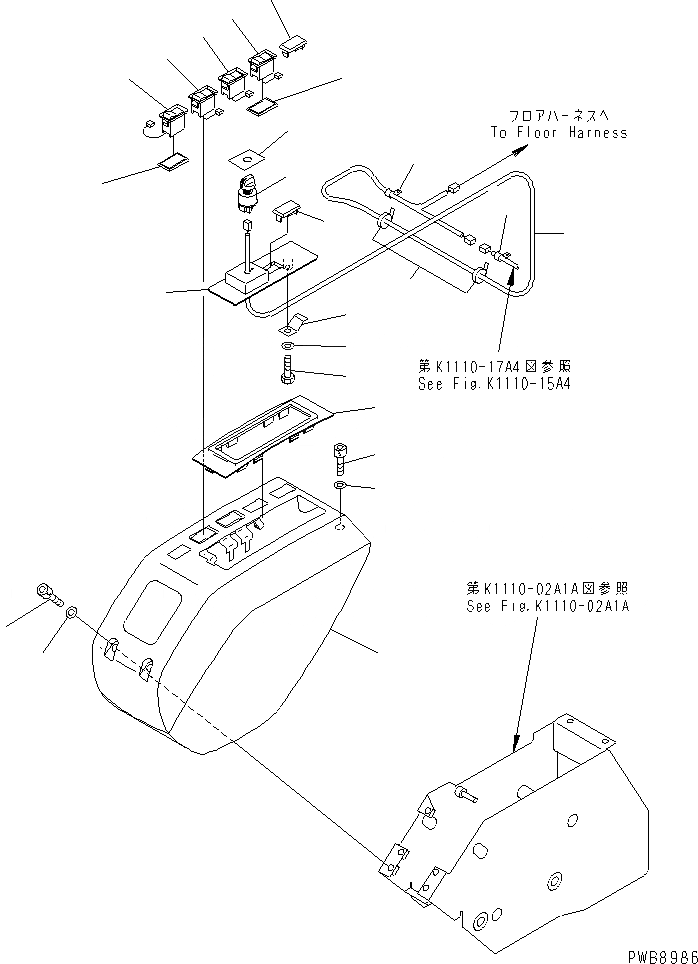 フロアハーネスへ
To Floor Harness

第K1110-17A4図参照
See Fig.K1110-15A4

第K1110-02A1A図参照
See Fig.K1110-02A1A

PWB8986