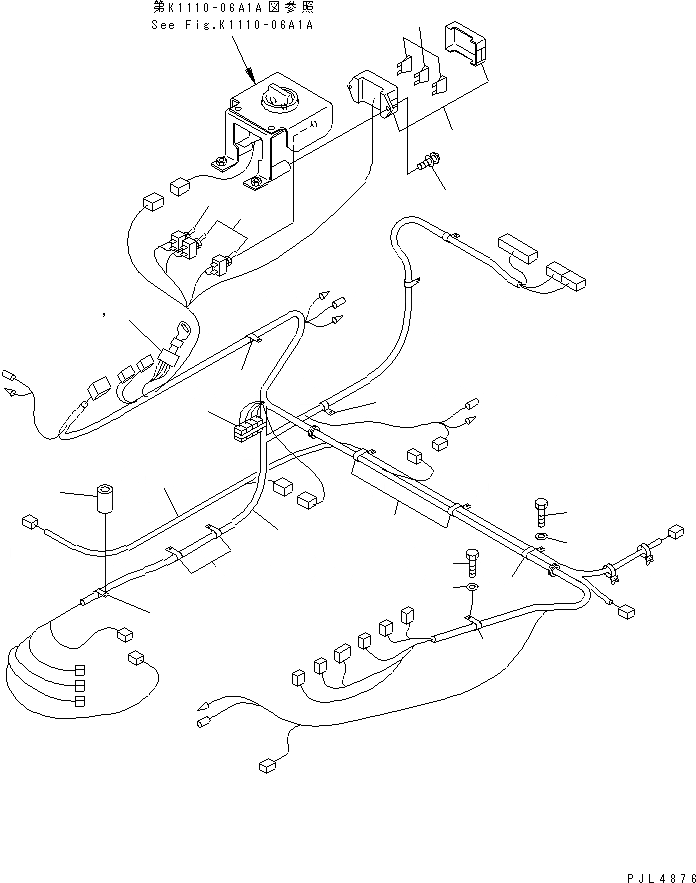 第K1110-06A1A図参照
See Fig.K1110-06A1A

PJL4876