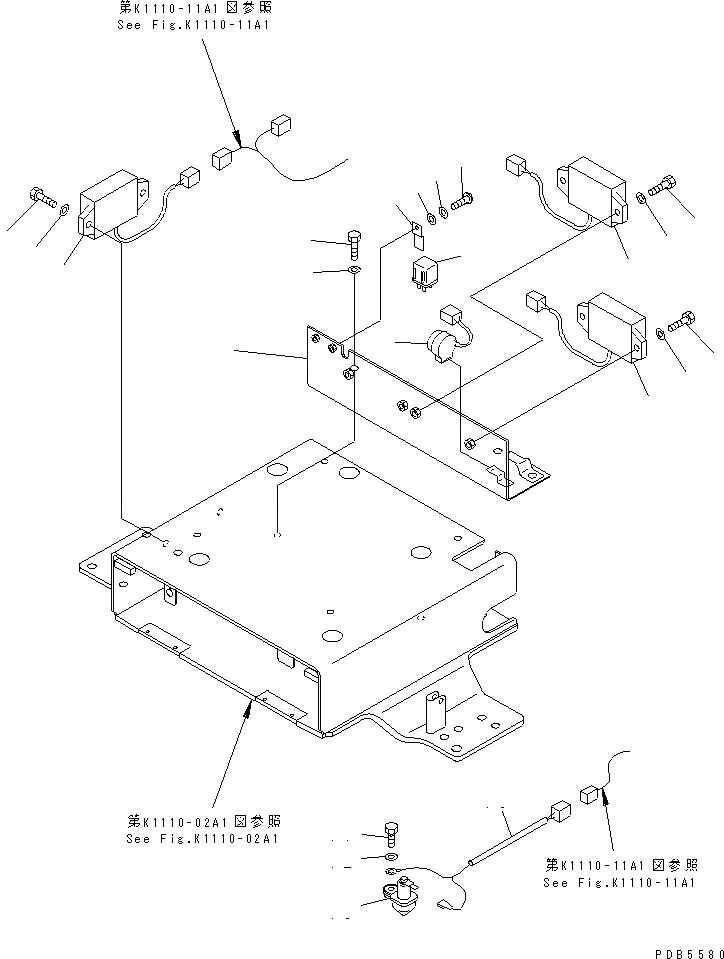 第K1110-11A1図参照
See Fig.K1110-11A1

第K1110-02A1図参照
See Fig.K1110-02A1

第K1110-11A1図参照
See Fig.K1110-11A1

PDB5580