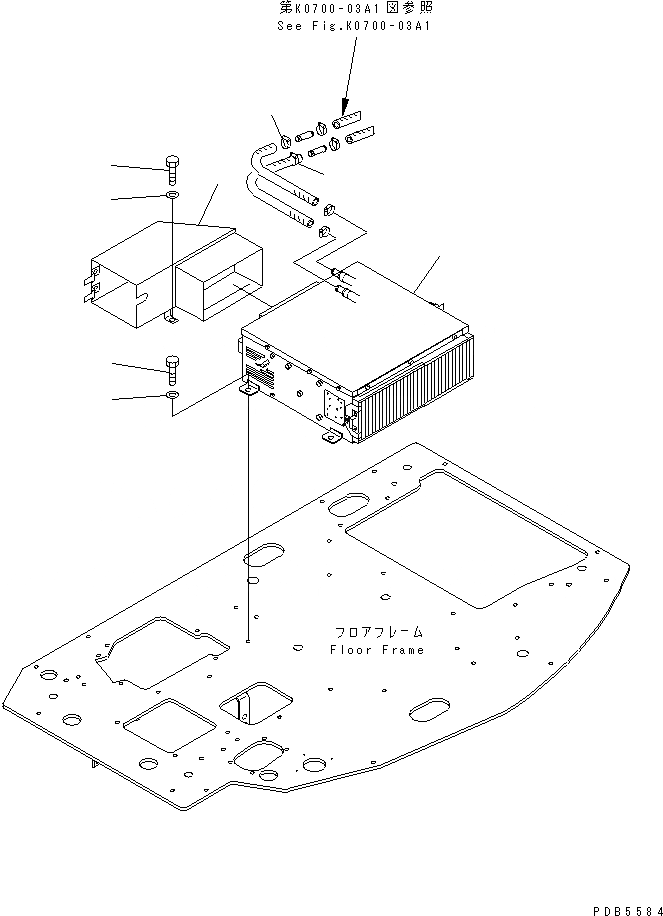 第K0700-03A1図参照
See Fig.K0700-03A1

フロアフレーム
Floor Frame

PDB5584