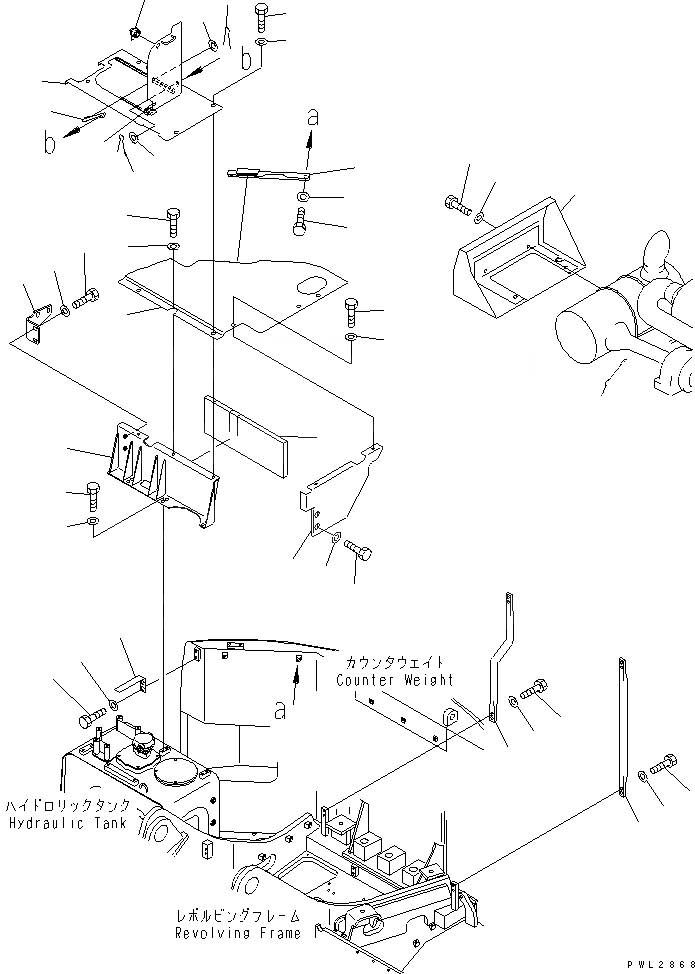 b
b
a
カウンタウェイト
Counter Weight
a
ハイドロリックタンク
Hydraulic Tank
レボルビングフレーム
Revolving Frame
PWL2868