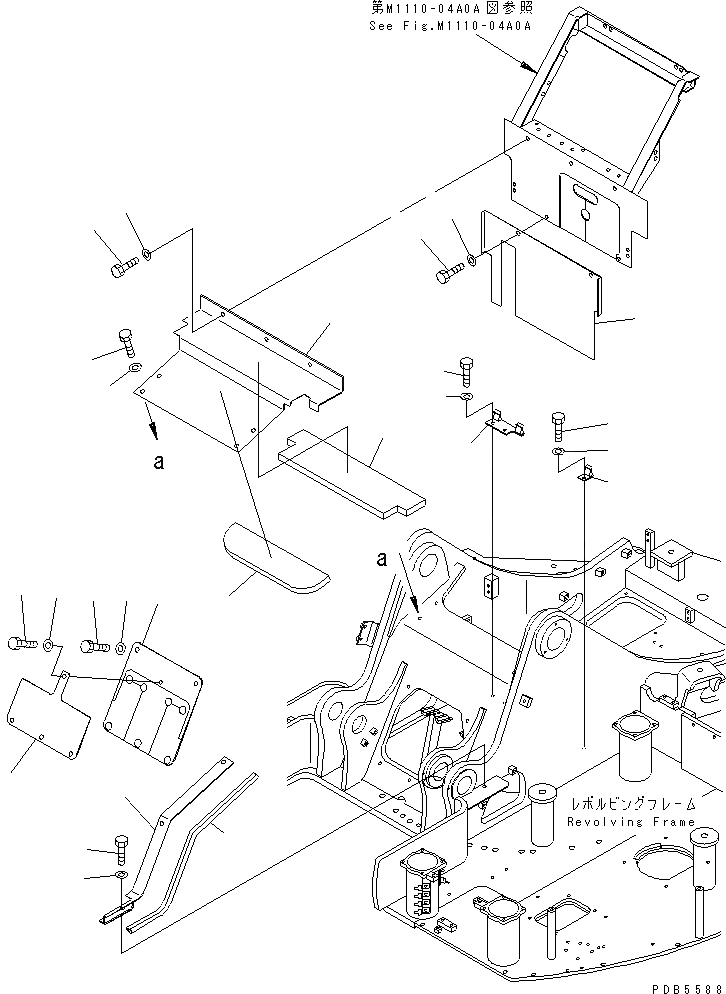 第M1110-04A0A図参照
See Fig.M1110-04A0A

a

a

レボルビングフレーム
Revolving Frame

PDB5588