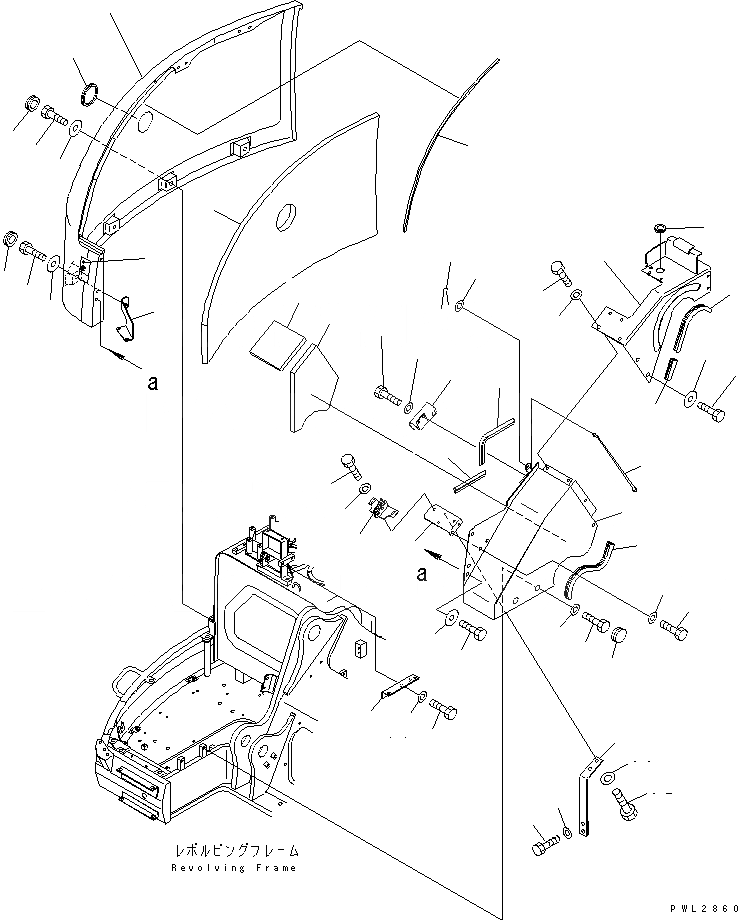 a

a

レボルビングフレーム
Revolving Frame

PWL2860