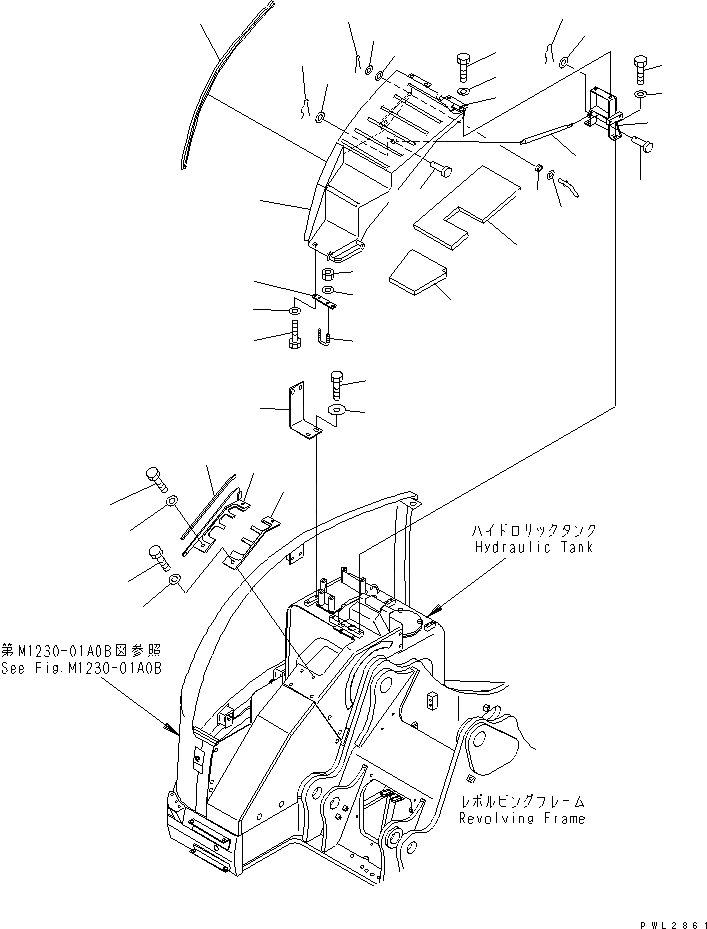 ハイドロリックタンク
Hydraulic Tank

第M1230-01A0B図参照
See Fig.M1230-01A0B

レボルビングフレーム
Revolving Frame

PWL2861