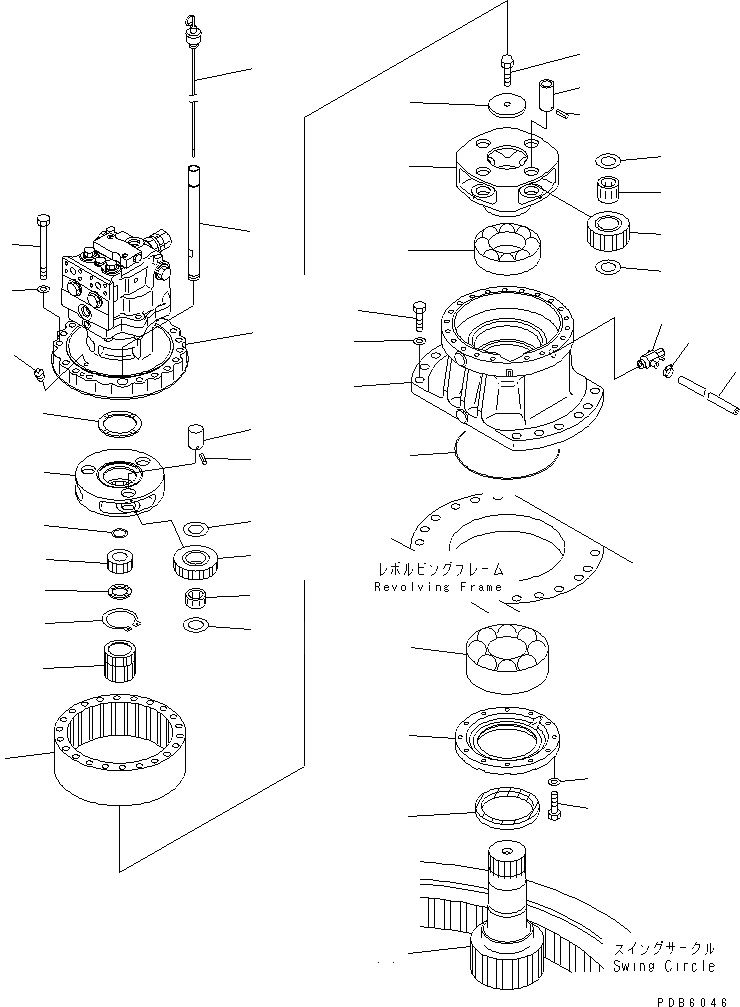 レボルビングフレーム
Revolving Frame

スイングサークル
Swing Circle

PDB6046