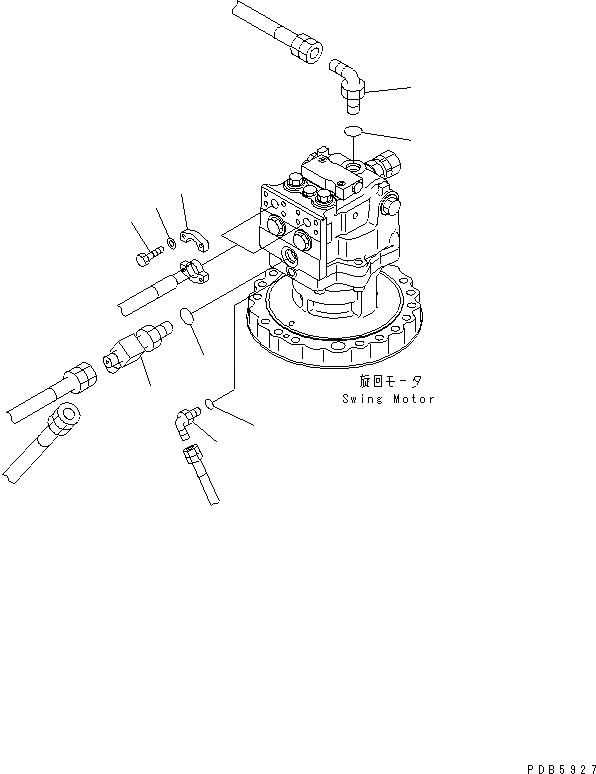 旋回モータ
Swing Motor

PDB5927