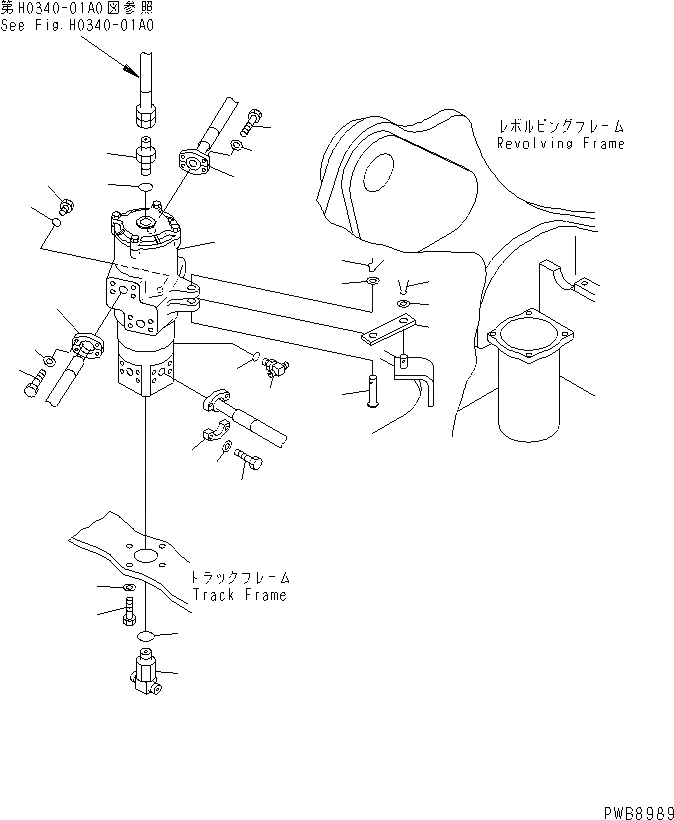 第H0340-01A0図参照
See Fig.H0340-01A0

レボルビングフレーム
Revolving Frame

トラックフレーム
Track Frame

PWB8989