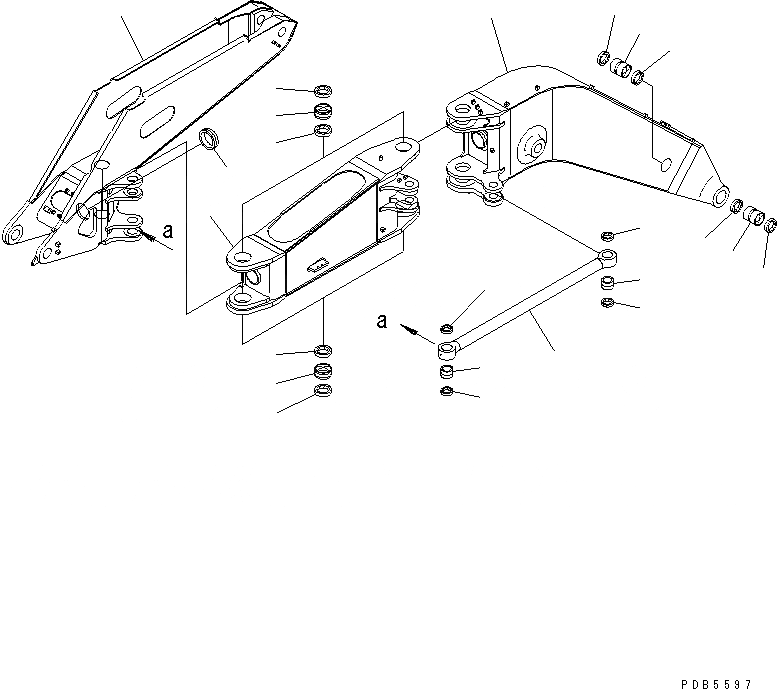 a

a

PDB5597