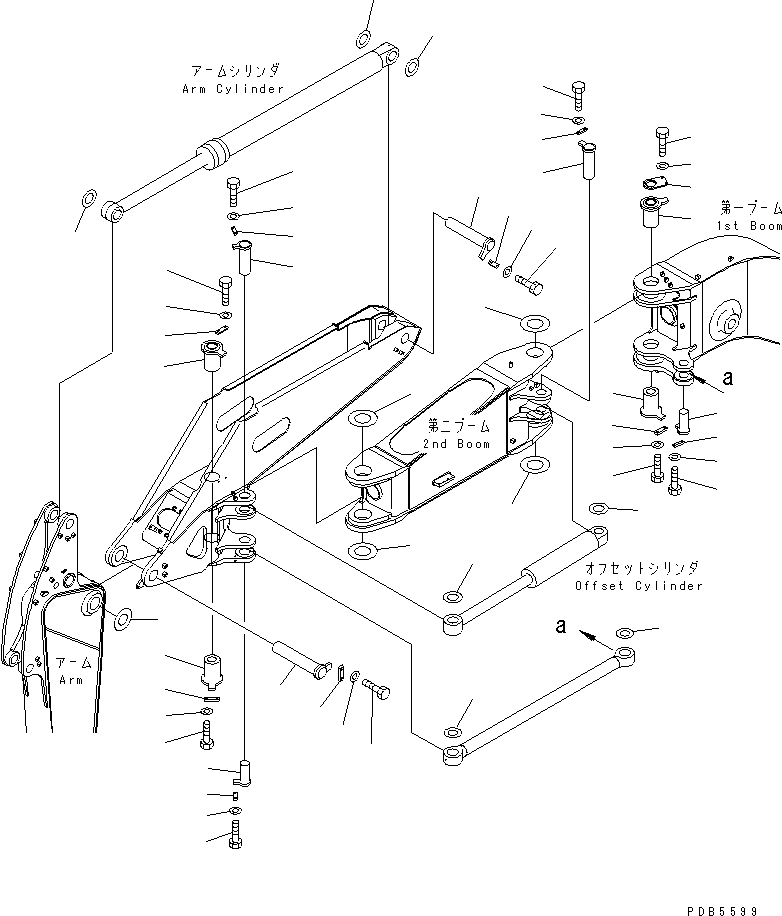 アームシリンダ
Arm Cylinder

第一ブーム
1st Boom

a

第二ブーム
2nd Boom

オフセットシリンダ
Offset Cylinder

a

アーム
Arm

PDB5599