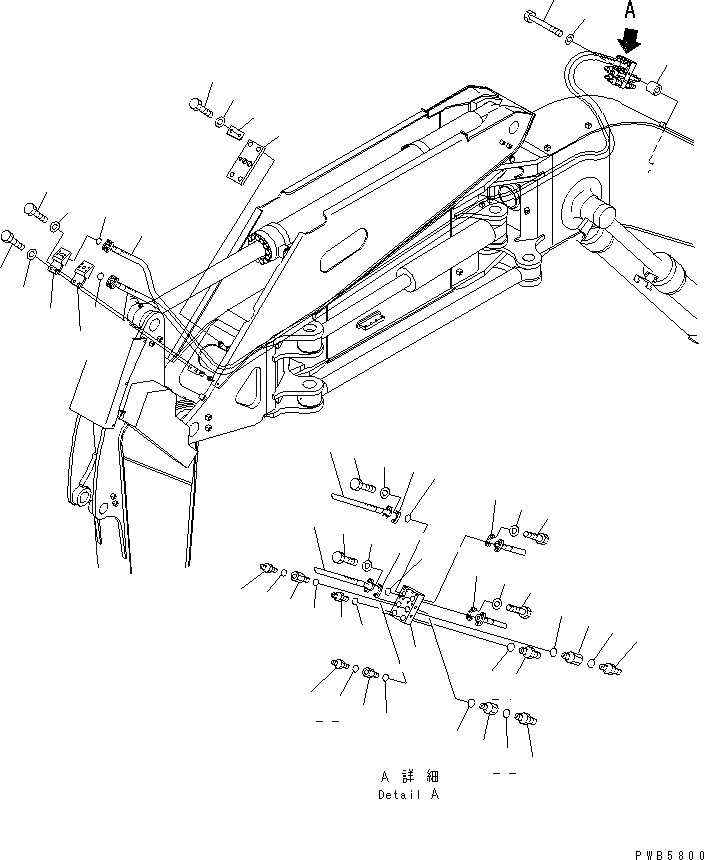 A

A 詳 細
Detail A

PWB5800