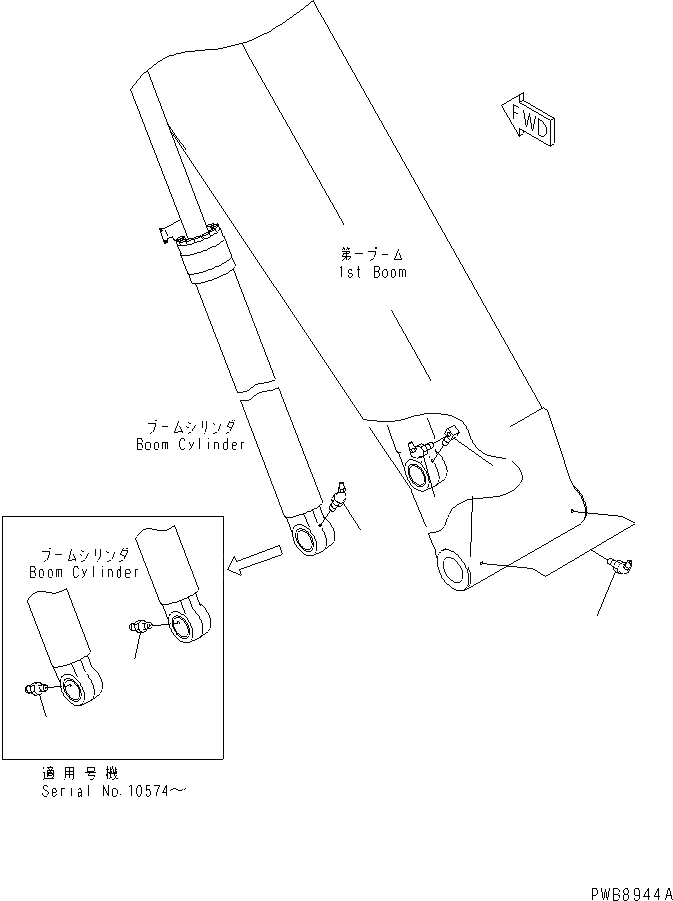 FWD

第一ブーム
1st Boom

ブームシリンダ
Boom Cylinder

ブームシリンダ
Boom Cylinder

適用号機
Serial No.10574～

PWB8944A