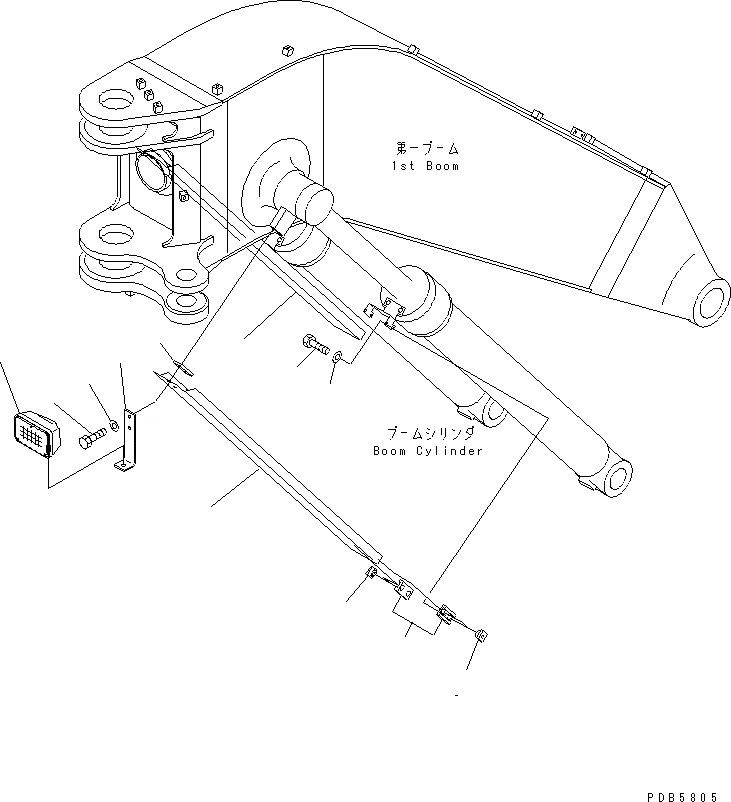 第一ブーム
1st Boom

ブームシリンダ
Boom Cylinder

PDB5805