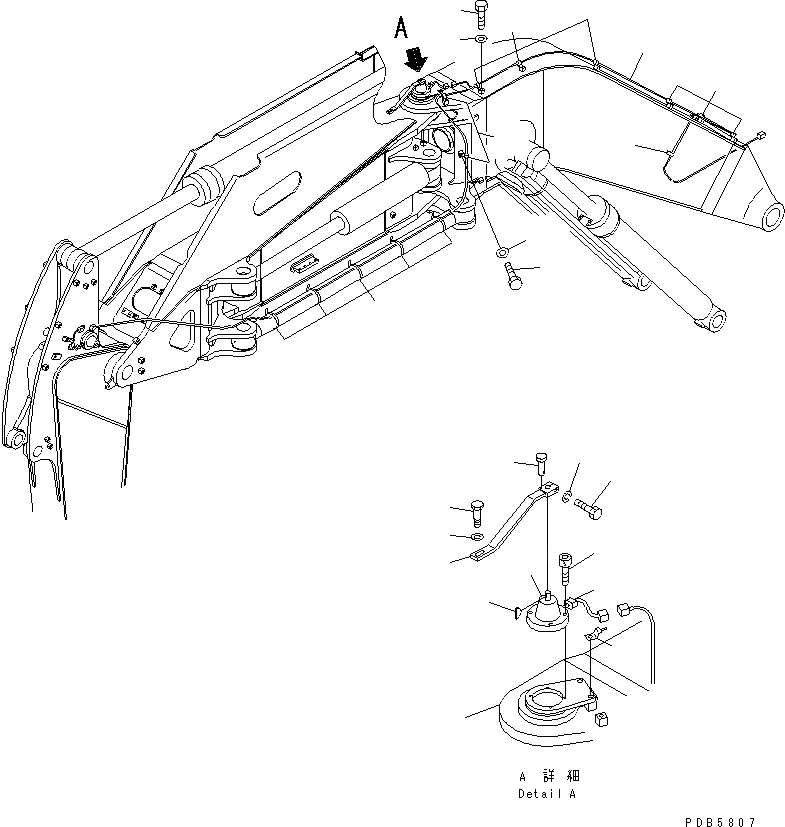 A

A 詳 細
Detail A

PDB5807