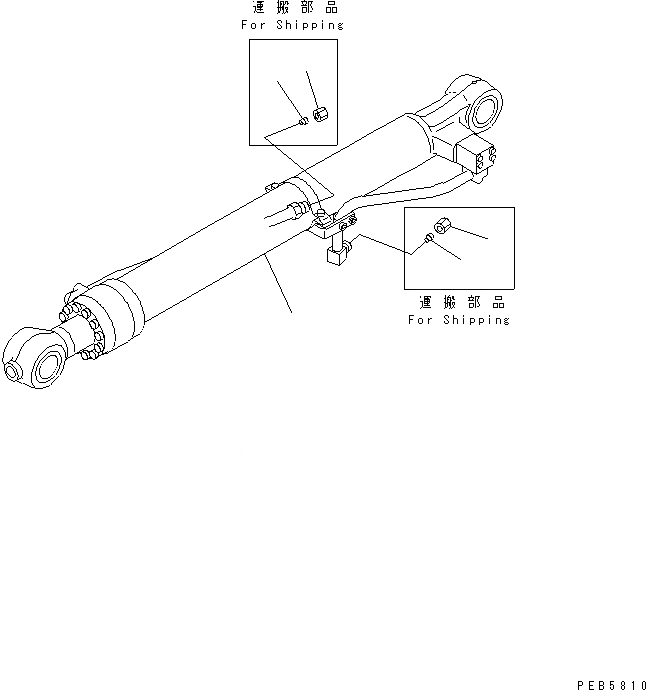 運搬部品
For Shipping

運搬部品
For Shipping

PEB5810