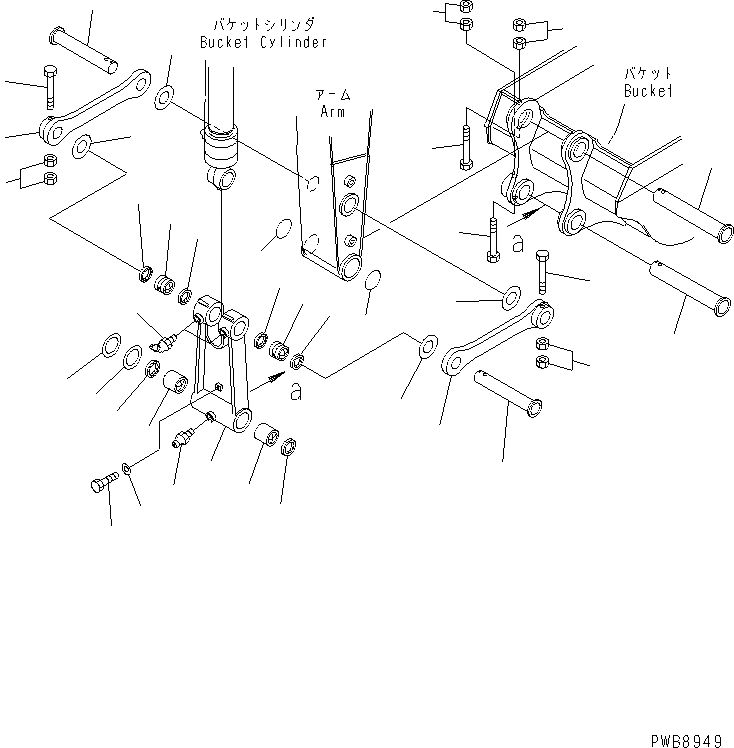 バケットシリンダ
Bucket Cylinder

アーム
Arm

バケット
Bucket

a

a

PWB8949