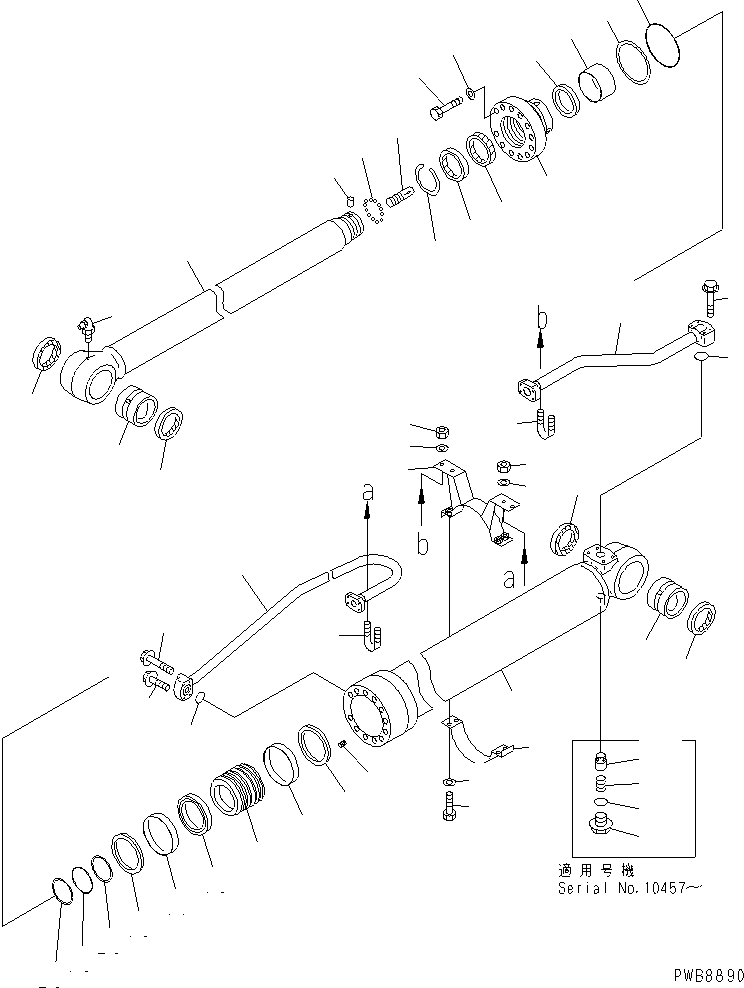 b

a

b

a

適用号機
Serial No.10457~

PWB8890