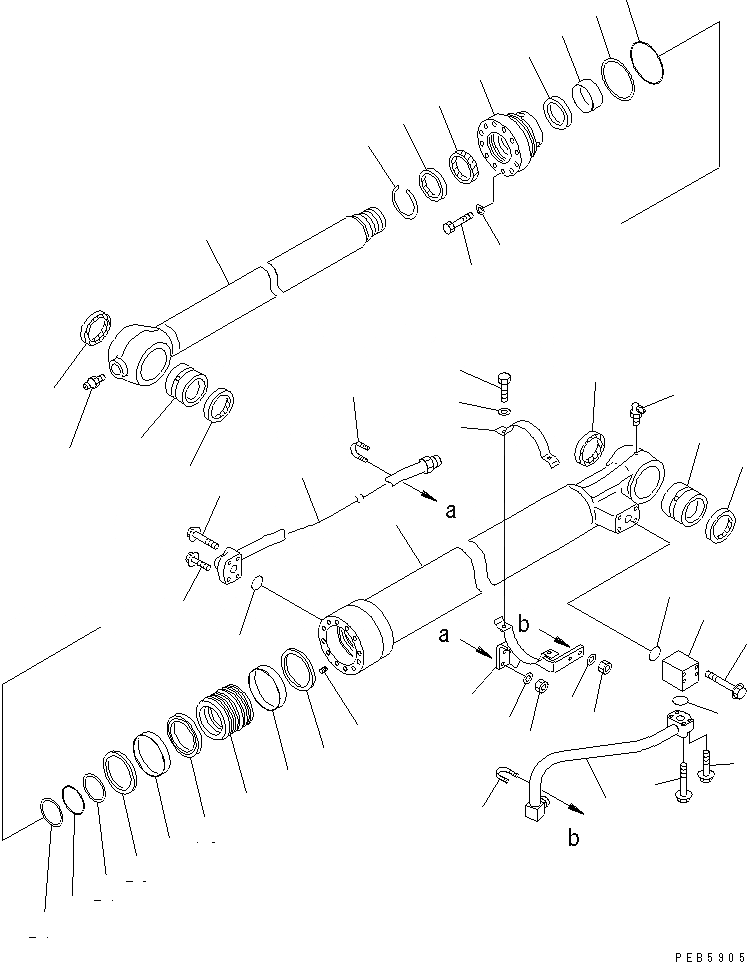 a
a
b
b
PEB5905