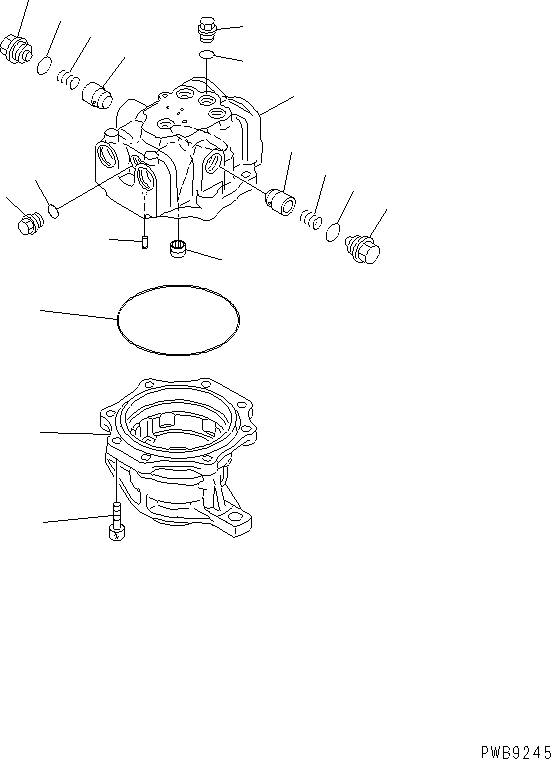 PWB9245