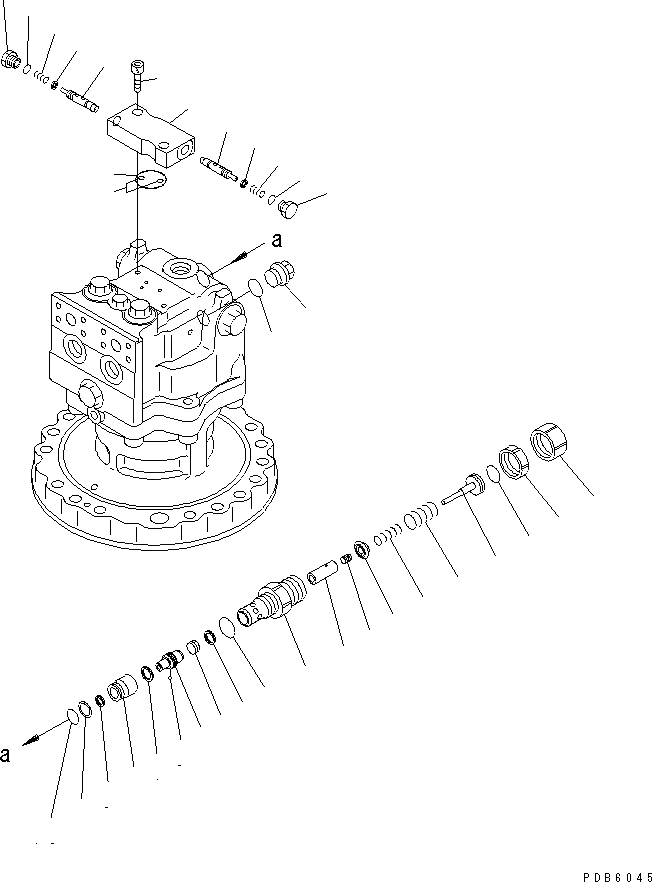 a

a

PDB6045