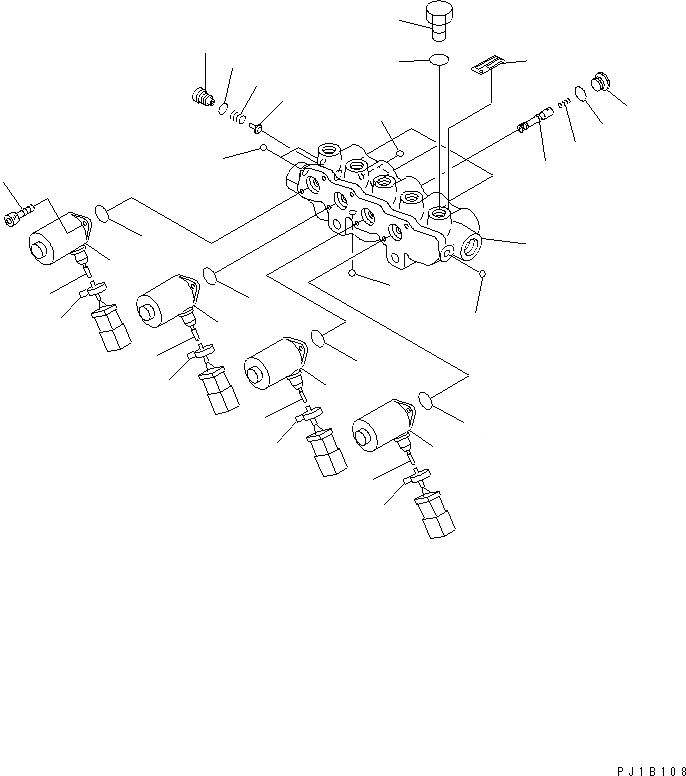 PJ1B108