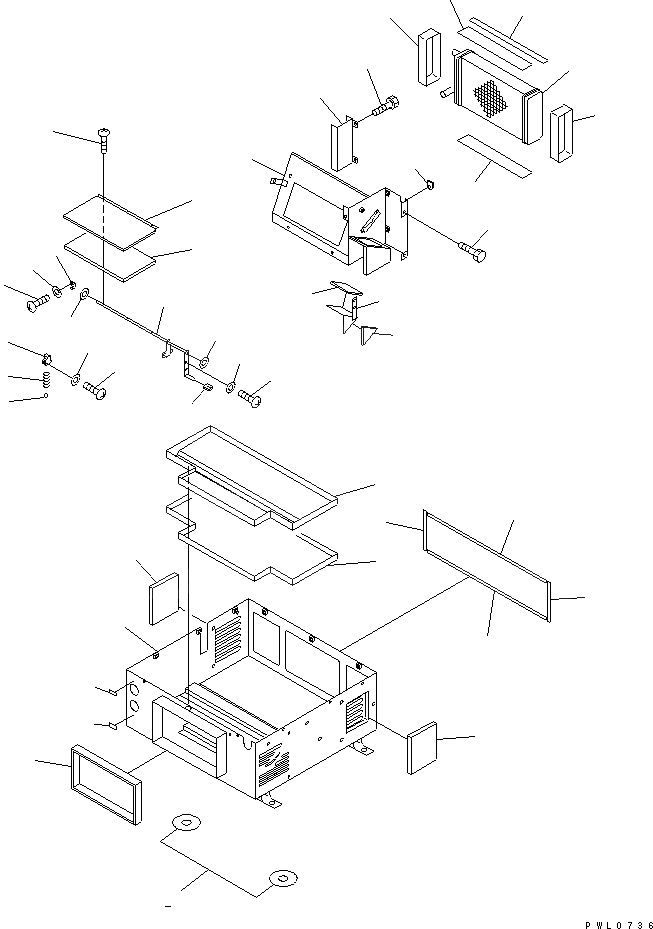 PWL0736