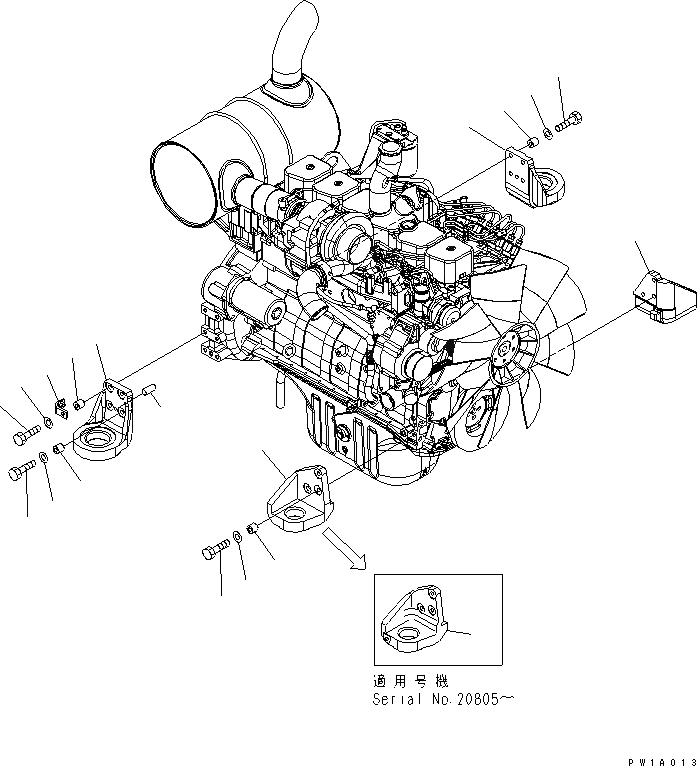 適用号機
Serial No.20805～

PW1A013