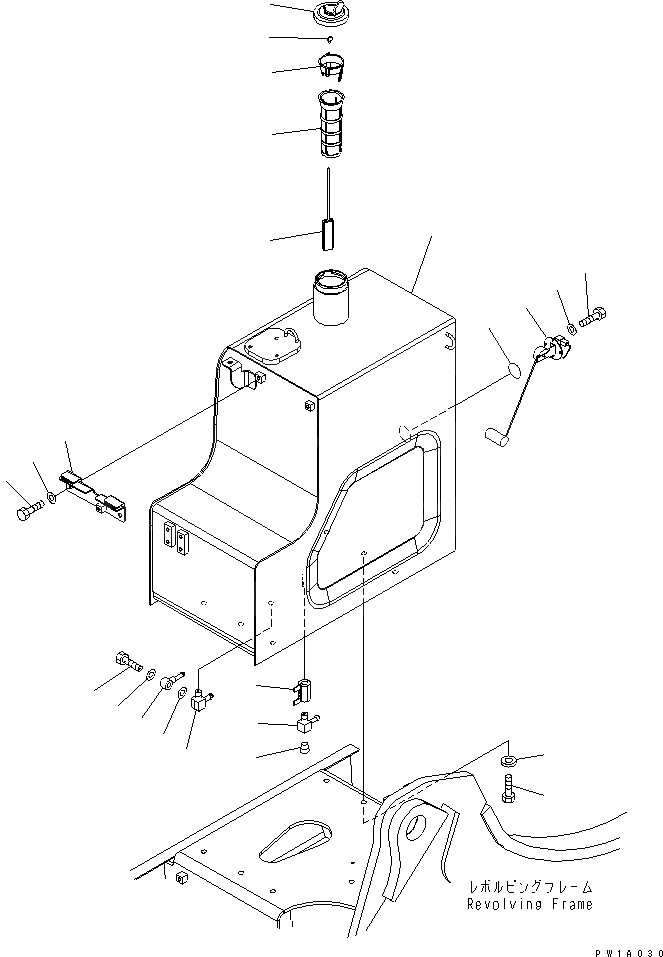 レボルビングフレーム
Revolving Frame

PW1A030