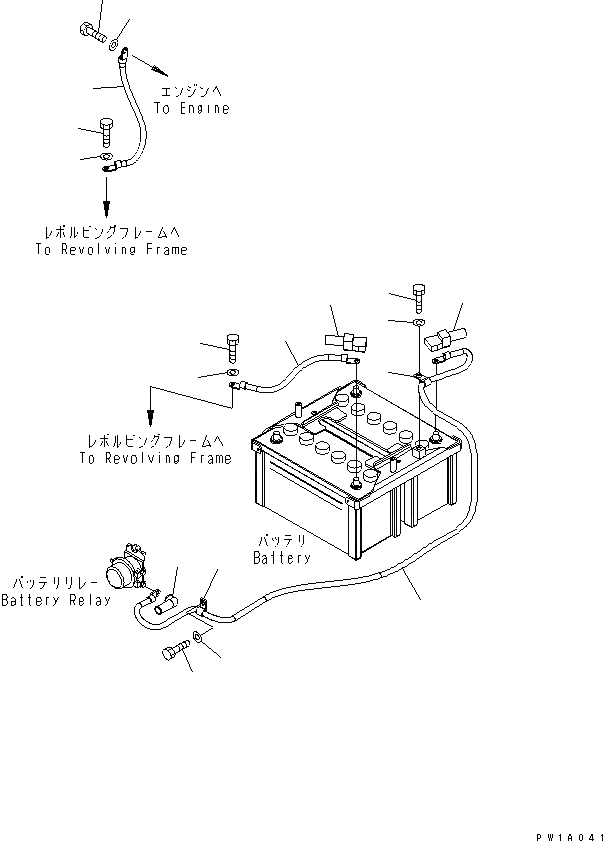 エンジンへ
To Engine

レボルビングフレームへ
To Revolving Frame

レボルビングフレームへ
To Revolving Frame

バッテリ
Battery

バッテリリレー
Battery Relay

PW1A041