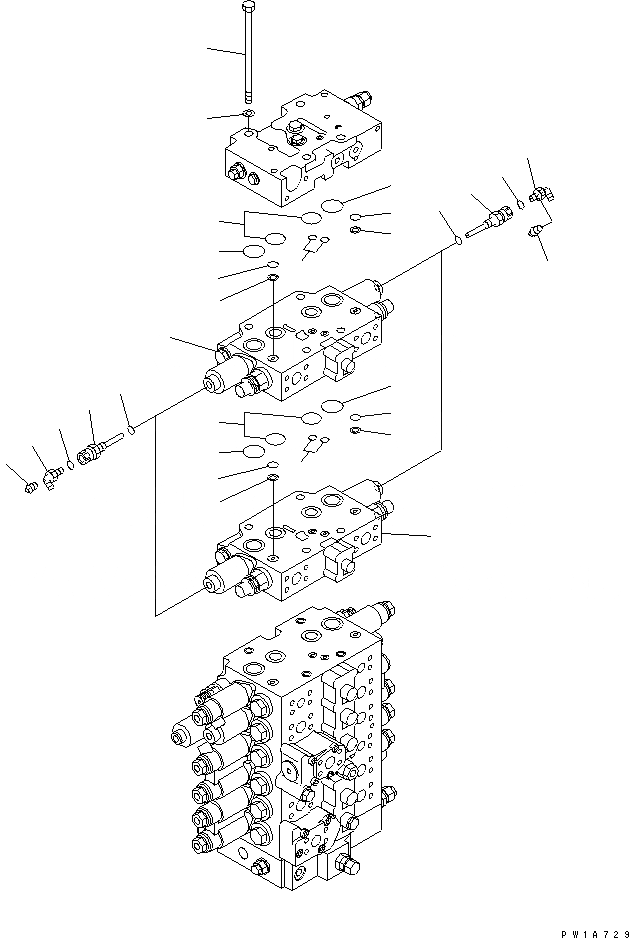 PW1A729