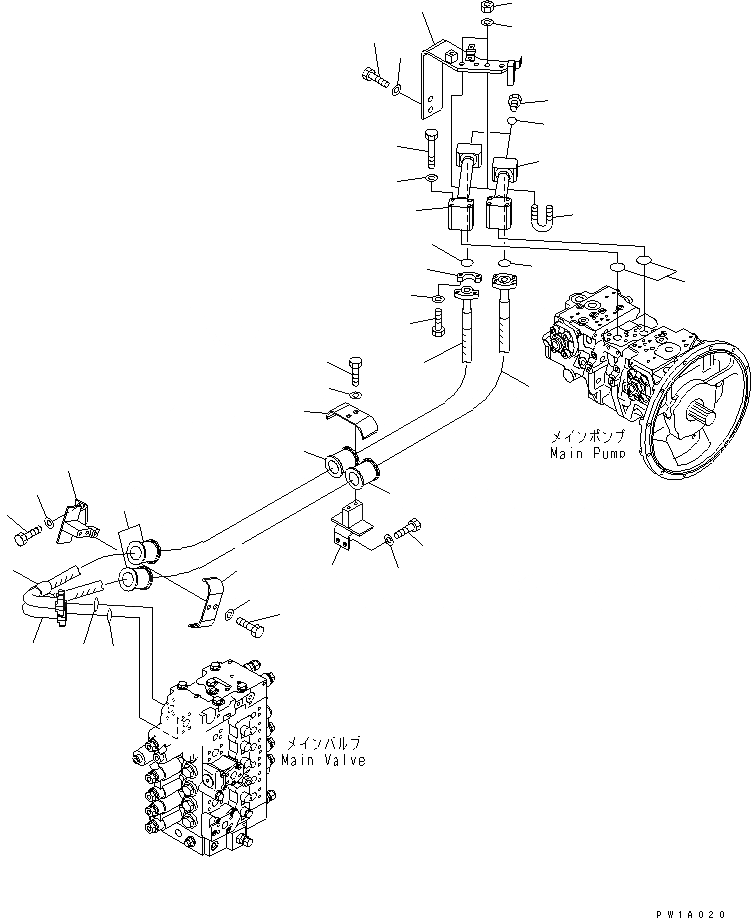 メインポンプ
Main Pump

メインバルブ
Main Valve

PW1A020