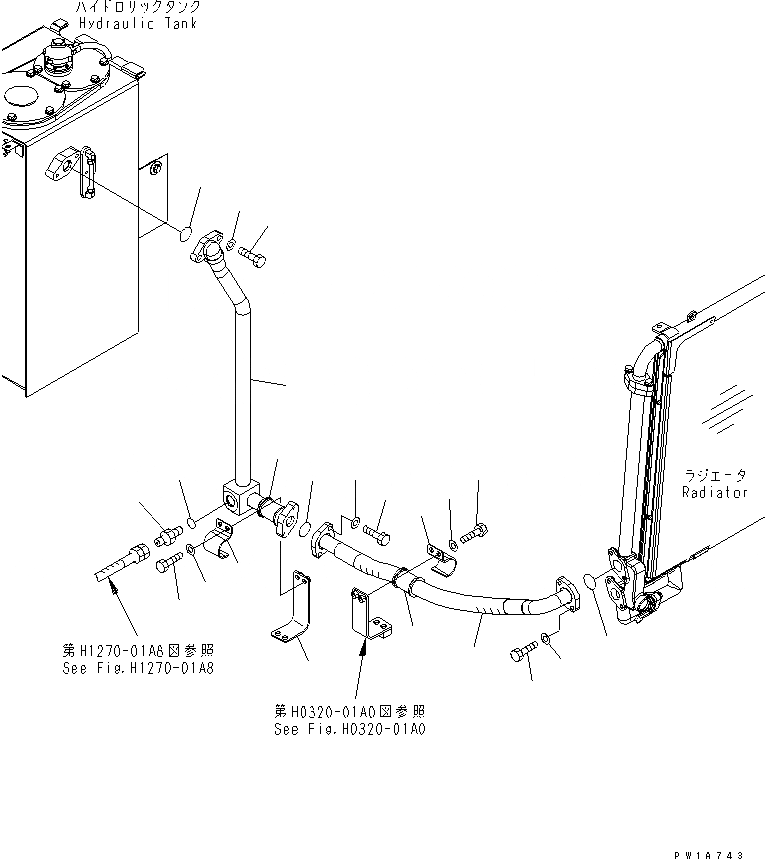 ハイドロリックタンク
Hydraulic Tank

ラジエータ
Radiator

第H1270-01A8図参照
See Fig.H1270-01A8

第H0320-01A0図参照
See Fig.H0320-01A0

PW1A743