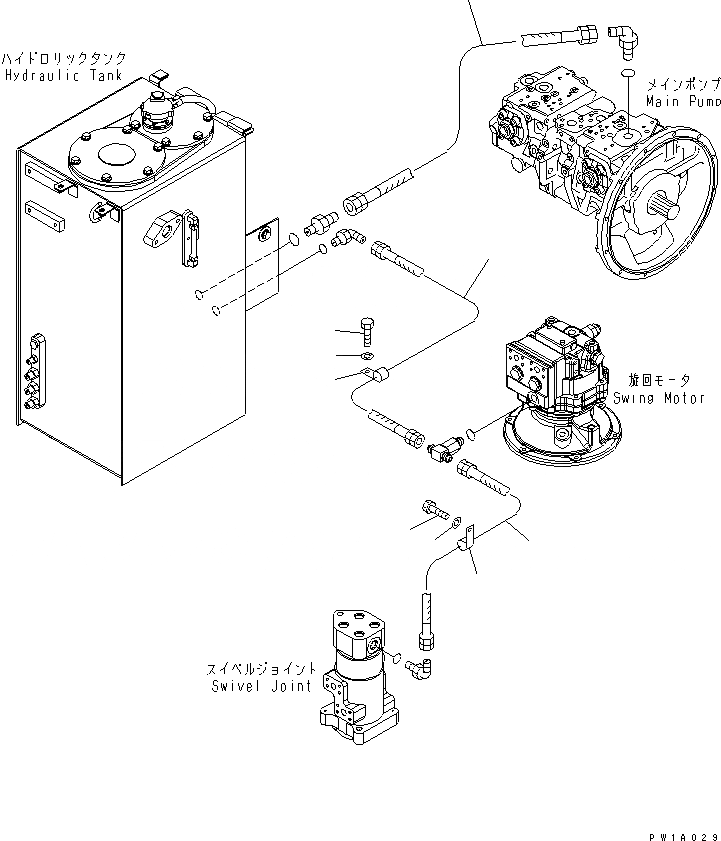 ハイドロリックタンク
Hydraulic Tank

メインポンプ
Main Pump

旋回モータ
Swing Motor

スイベルジョイント
Swivel Joint

PW1A029