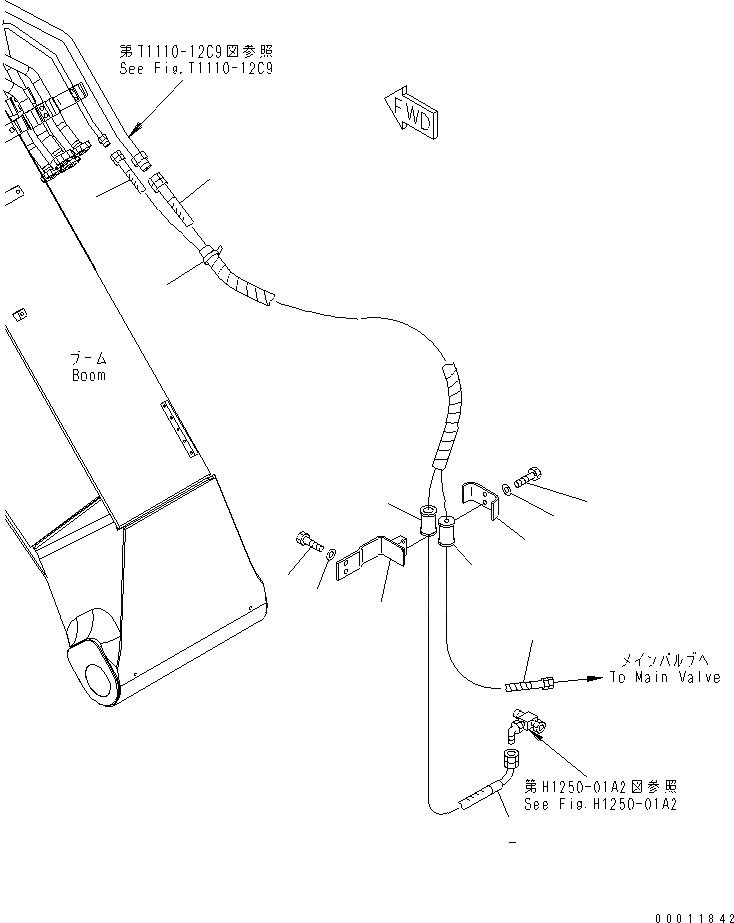 第T1110-12C9図参照
See Fig.T1110-12C9

FWD

ブーム
Boom

メインバルブへ
To Main Valve

第H1250-01A2図参照
See Fig.H1250-01A2

00011842