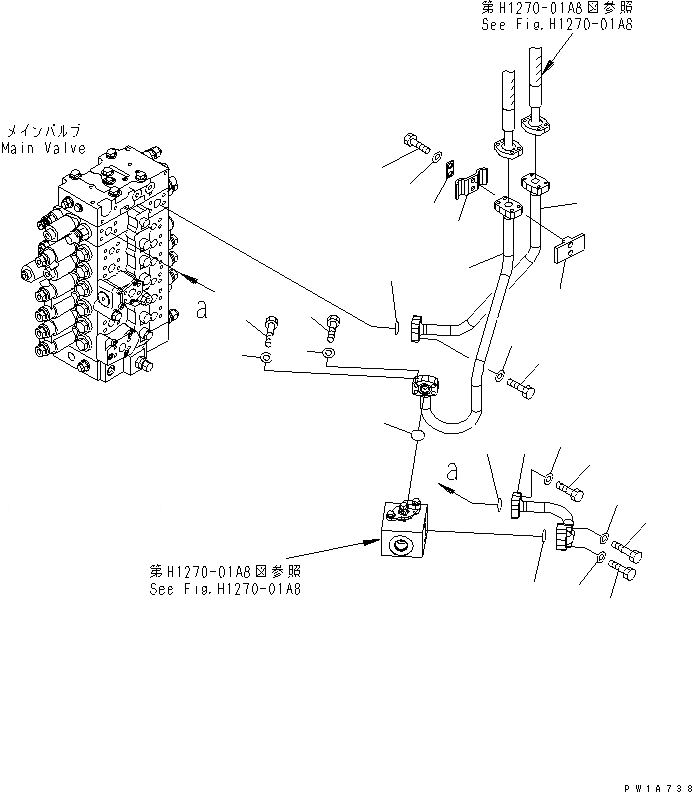 第H1270-01A8図参照
See Fig.H1270-01A8

メインバルブ
Main Valve

a

a

第H1270-01A8図参照
See Fig.H1270-01A8

PW1A738