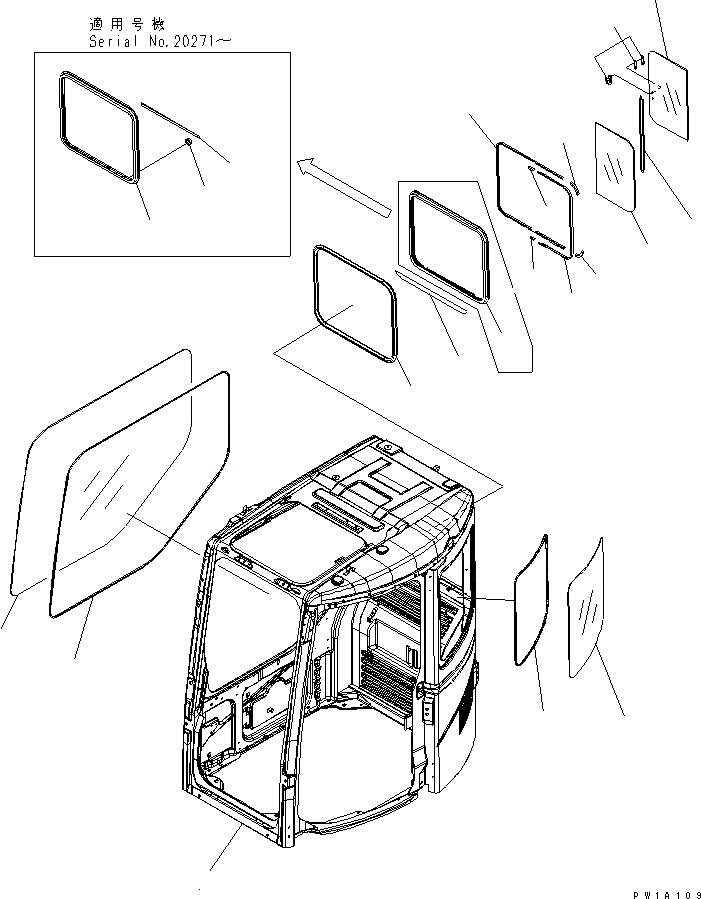 適用号機
Serial No.20271～

PW1A109