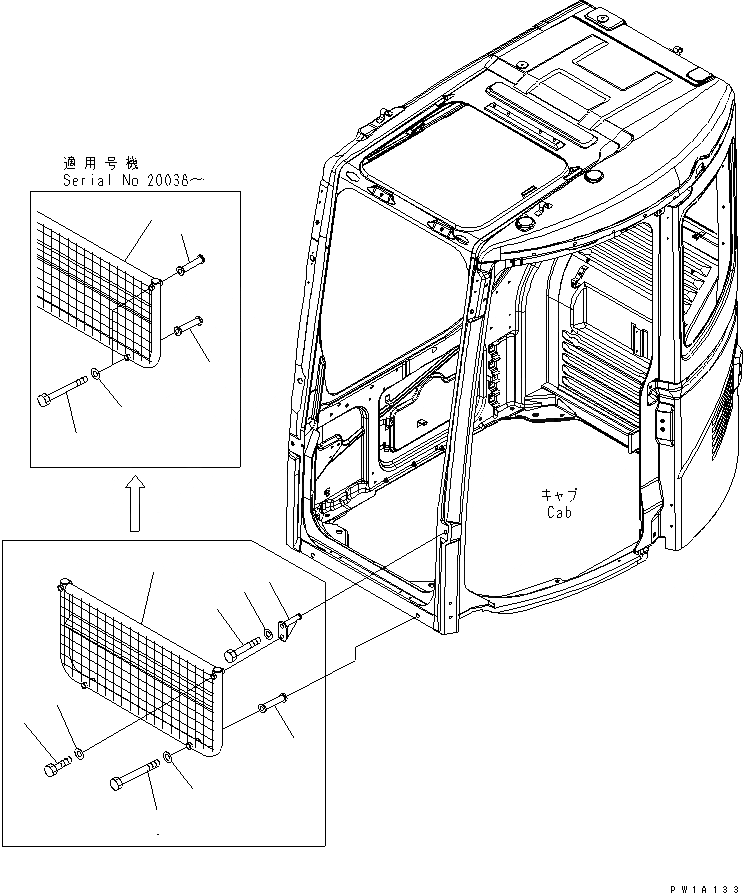 適用号機
Serial No 20036～

キャブ
Cab

PW1A133