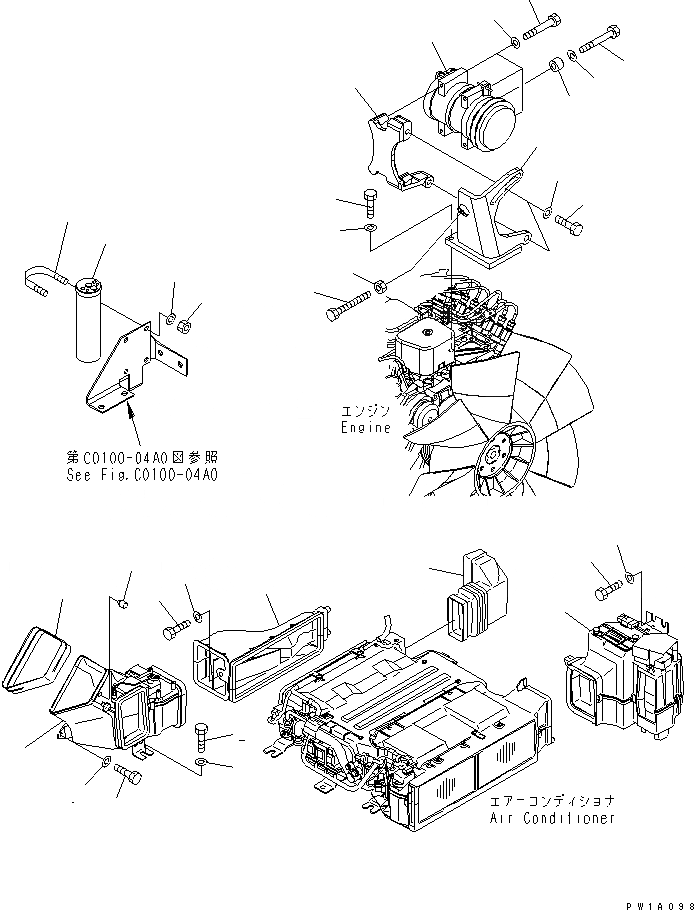 第C0100-04A0図参照
See Fig.C0100-04A0

エンジン
Engine

エアーコンディショナ
Air Conditioner

PW1A098