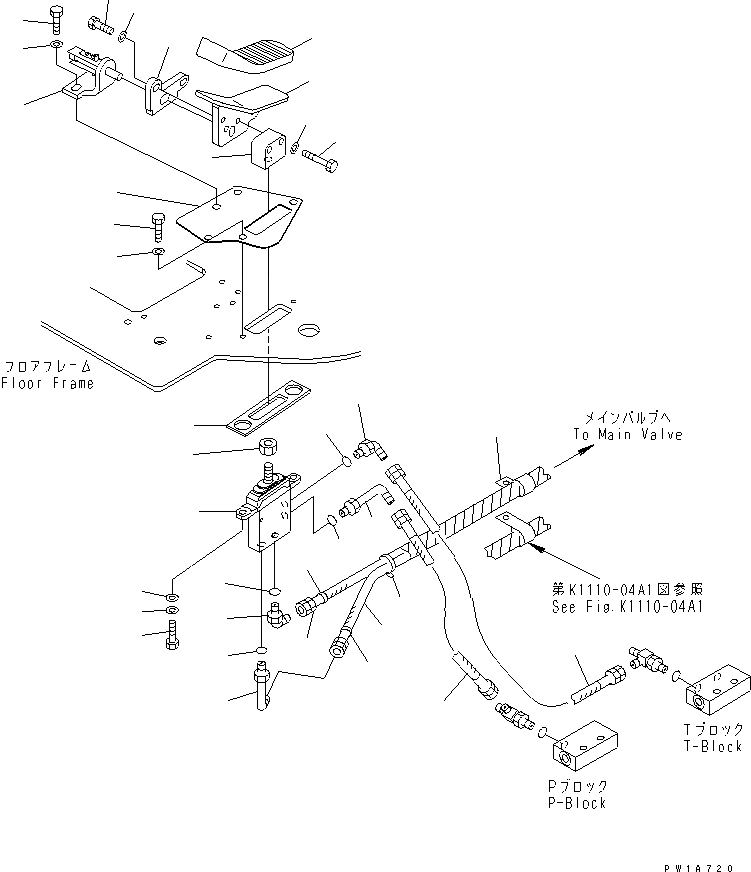 フロアフレーム
Floor Frame

メインバルブへ
To Main Valve

第K1110-04A1図参照
See Fig.K1110-04A1

Tブロック
T-Block

Pブロック
P-Block

PW1A720