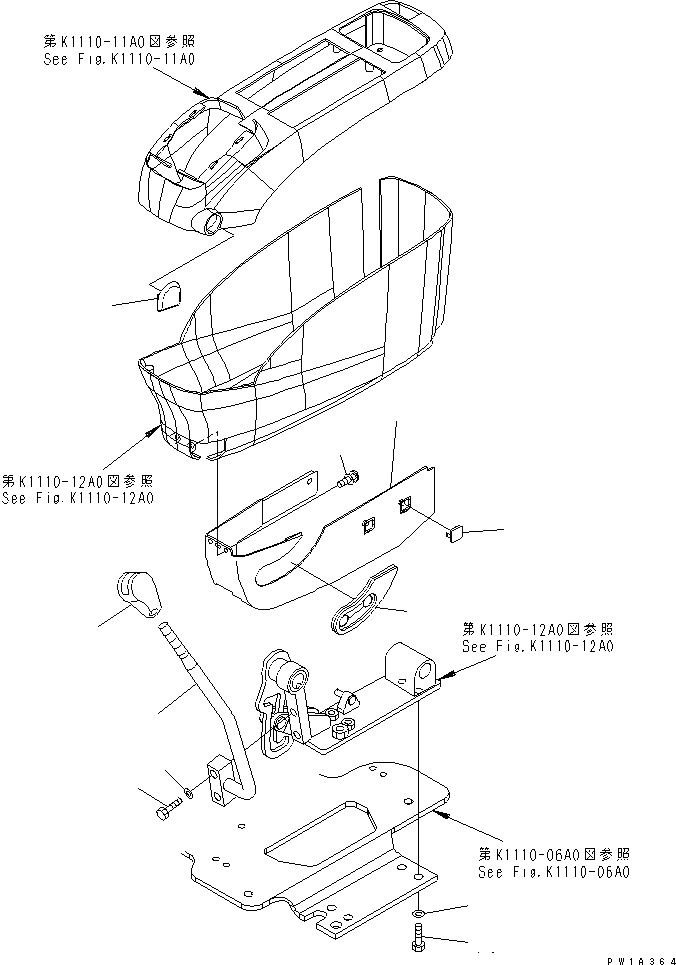 第K1110-11A0図参照
See Fig.K1110-11A0

第K1110-12A0図参照
See Fig.K1110-12A0

第K1110-12A0図参照
See Fig.K1110-12A0

第K1110-06A0図参照
See Fig.K1110-06A0

PW1A364