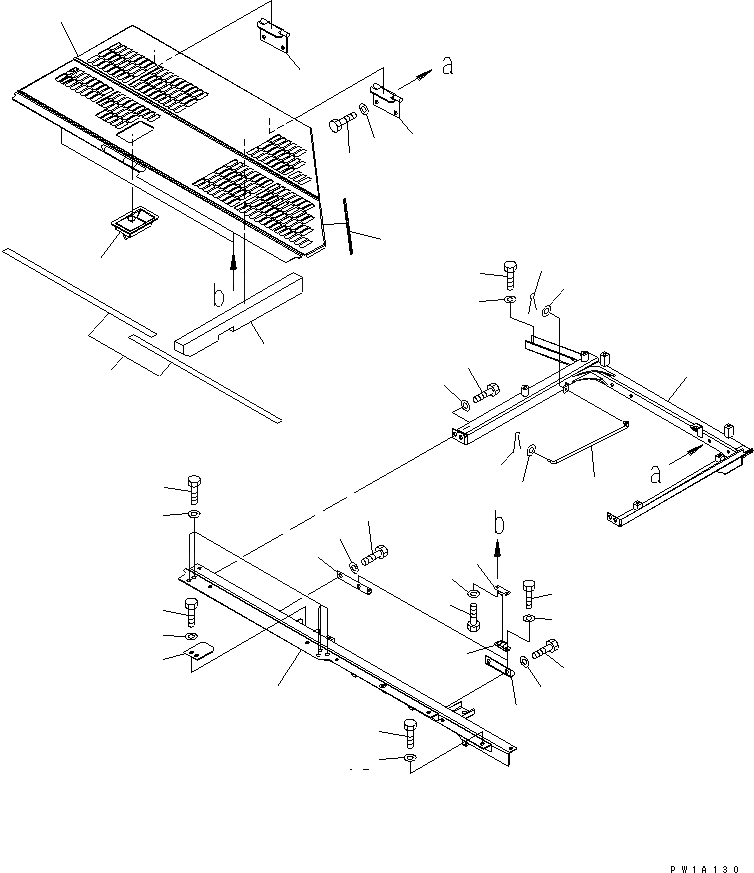 a
b
a
b
PW1A130