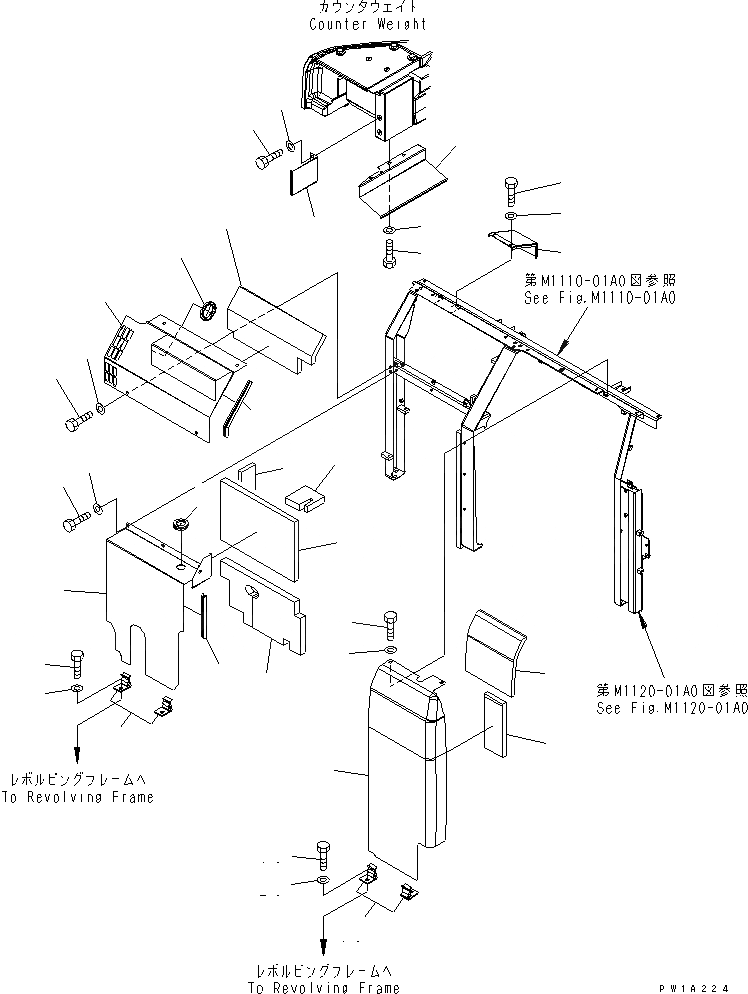 カウンタウェイト
Counter Weight

第M1110-01A0図参照
See Fig.M1110-01A0

第M1120-01A0図参照
See Fig.M1120-01A0

レボルビングフレームへ
To Revolving Frame

レボルビングフレームへ
To Revolving Frame

PW1A224