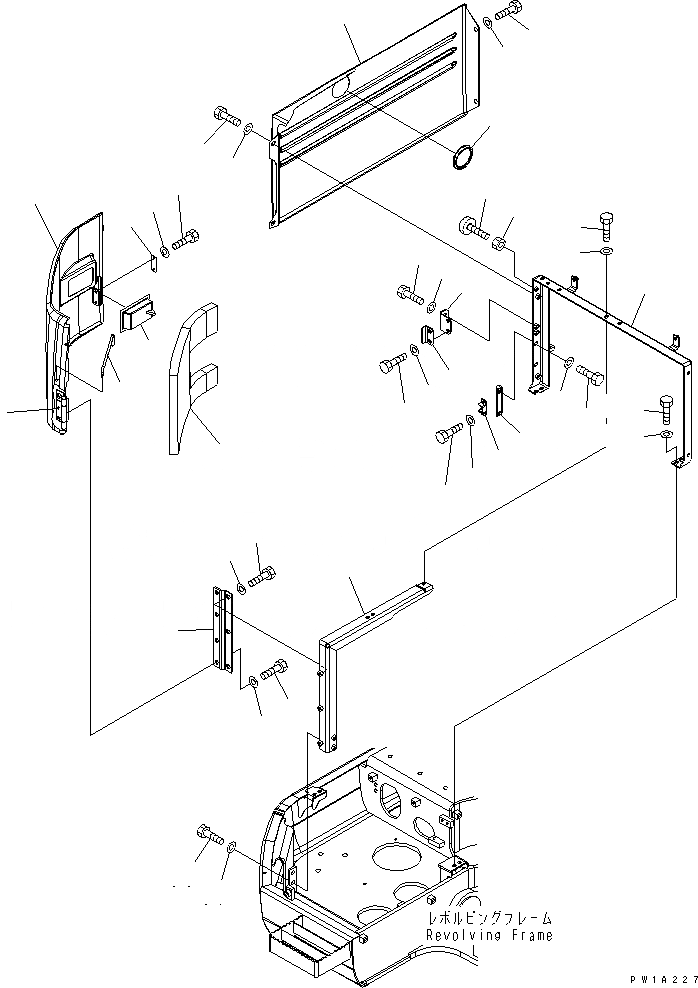 レボルビングフレーム
Revolving Frame

PW1A227