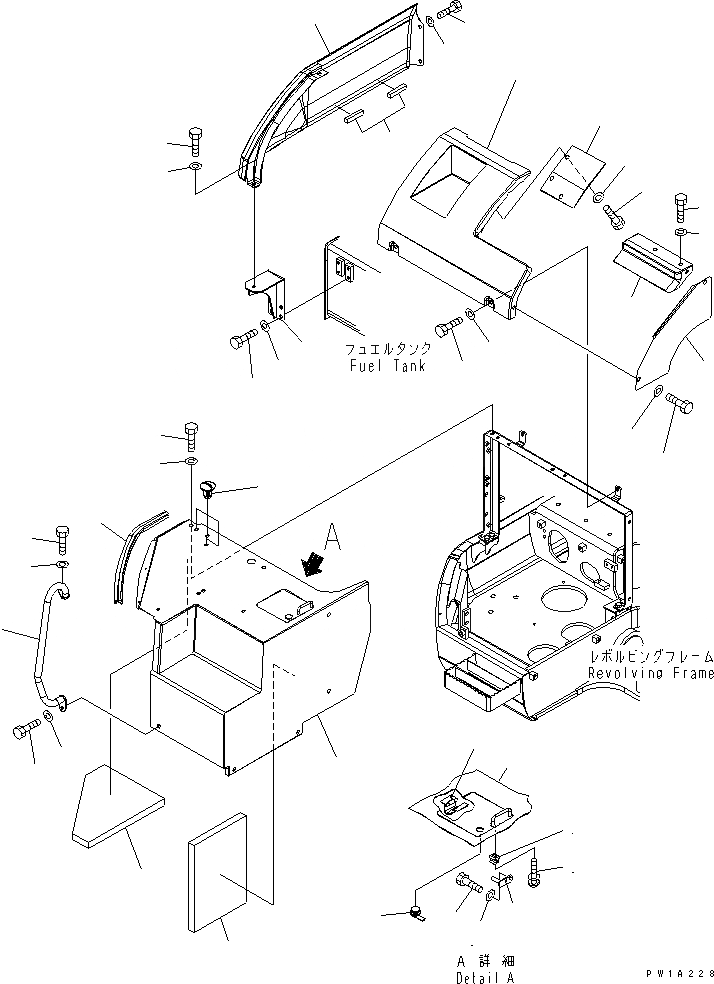 フュエルタンク
Fuel Tank

A

レボルビングフレーム
Revolving Frame

A 詳細
Detail A

PW1A228