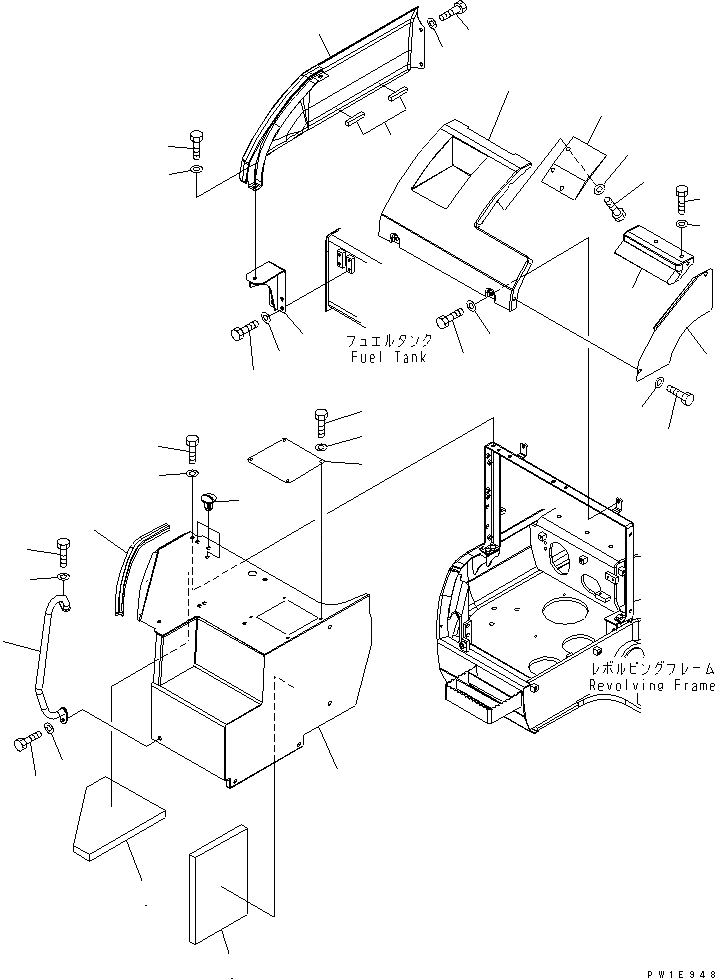 フュエルタンク
Fuel Tank

レボルビングフレーム
Revolving Frame

PW1E948